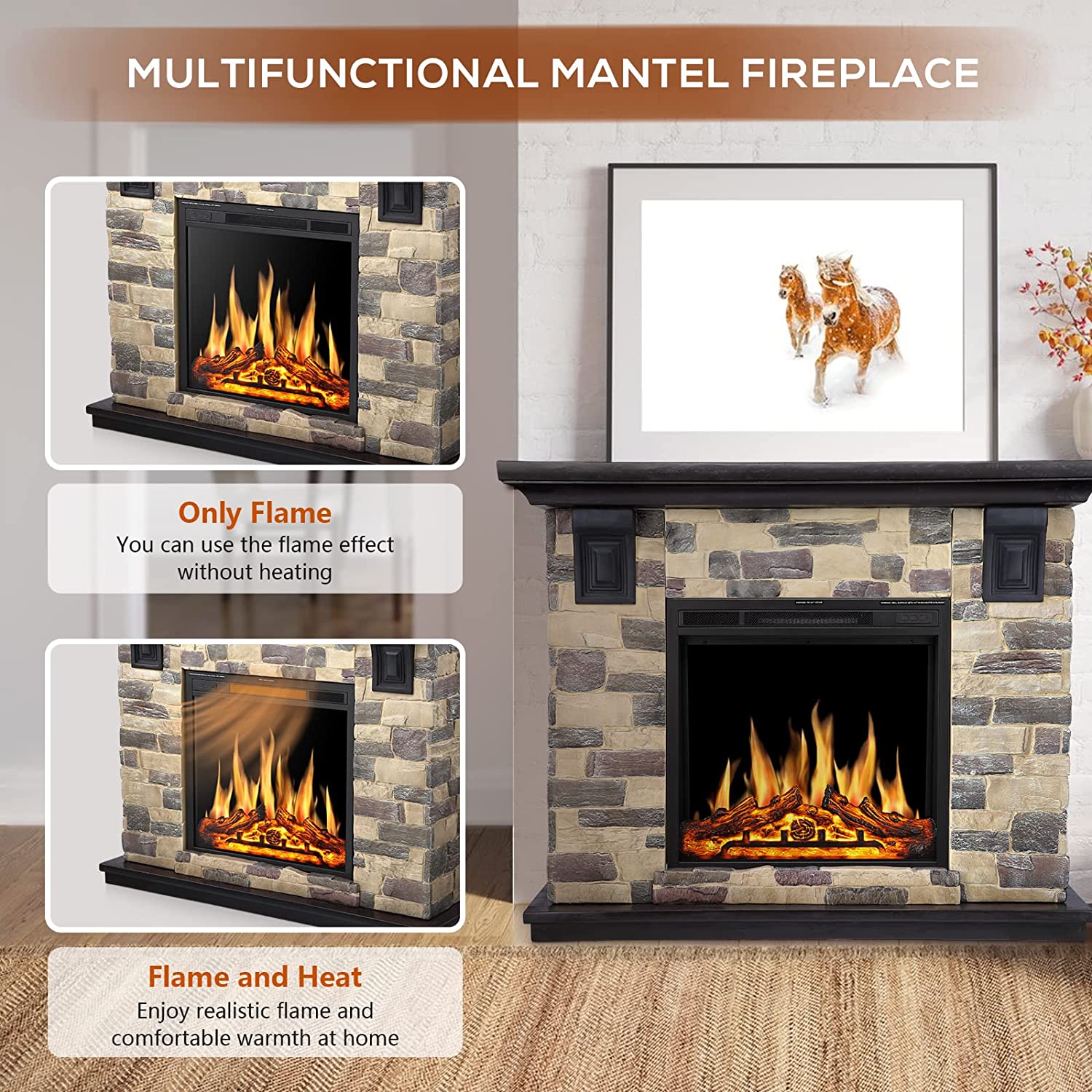 MULTIFUNCTIONAL MANTEL FIREPLACE

Only Flame
You can use the flame effect without heating

Flame and Heat
Enjoy realistic flame and comfortable warmth at home